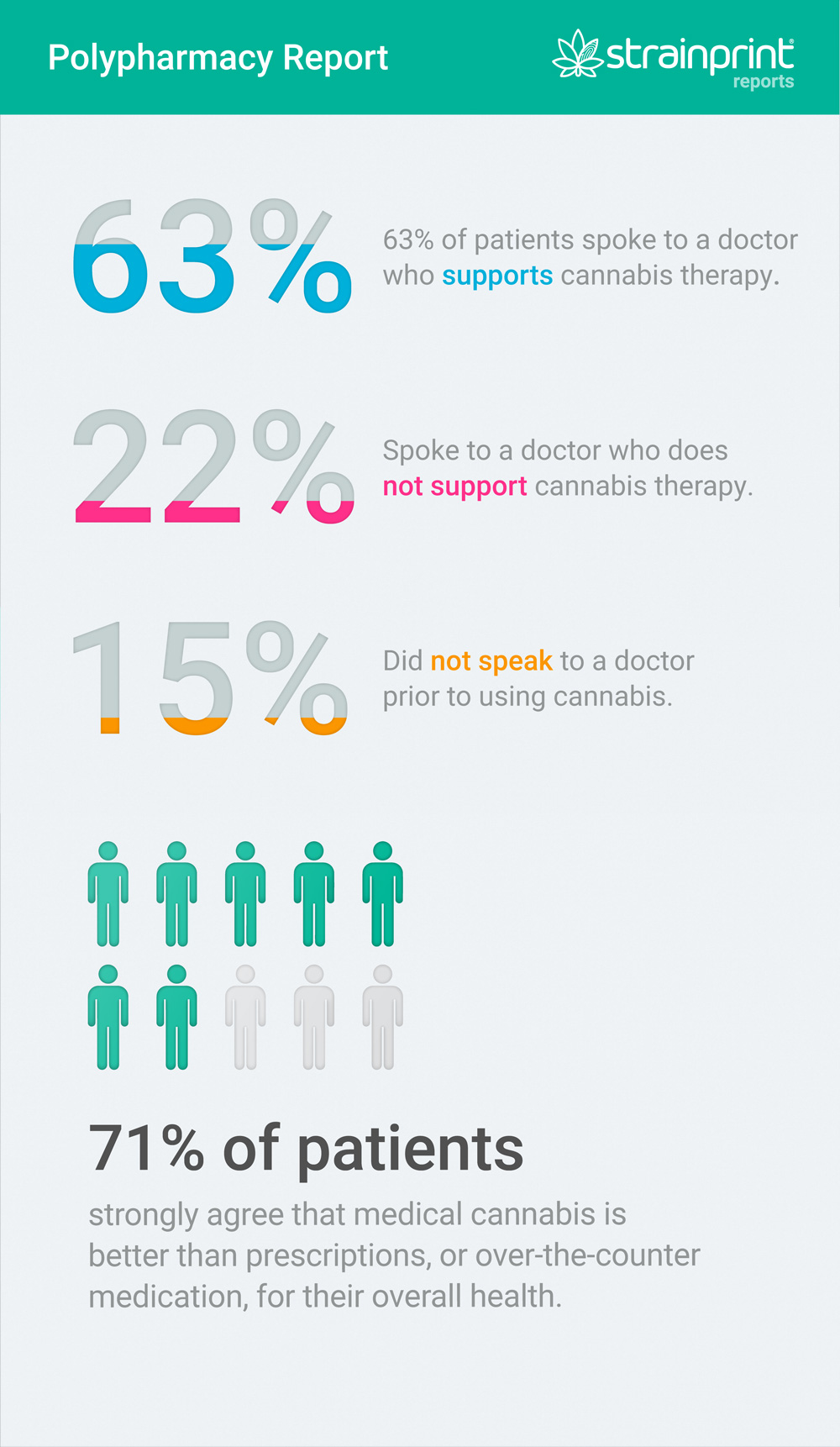 Polypharmacy Report

strainprint® reports

63%

63% of patients spoke to a doctor who supports cannabis therapy.

22%

Spoke to a doctor who does not support cannabis therapy.

15%

Did not speak to a doctor prior to using cannabis.

71% of patients

strongly agree that medical cannabis is better than prescriptions, or over-the-counter medication, for their overall health.